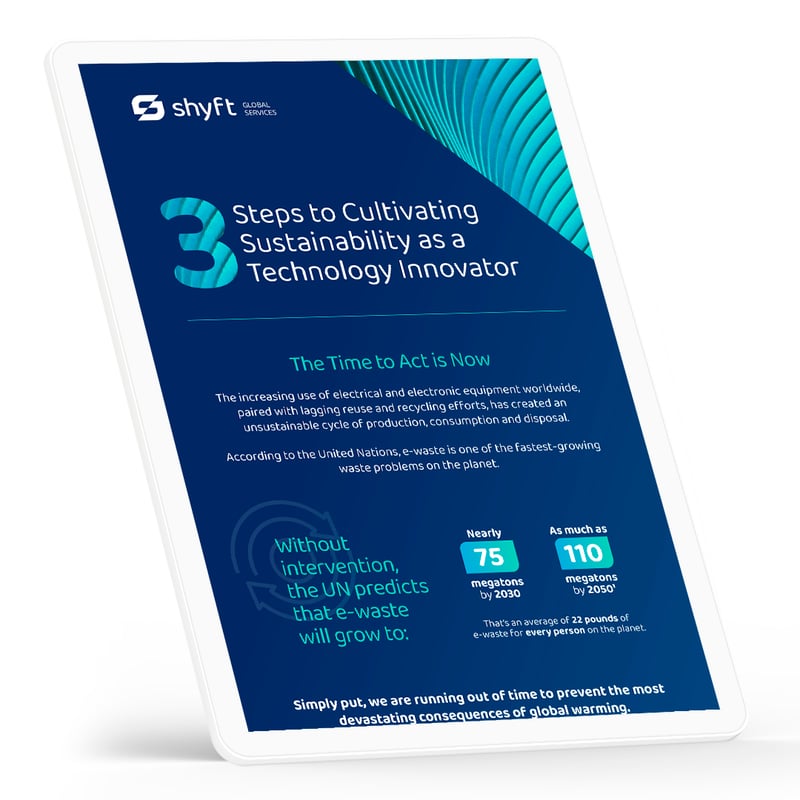 shyft GLOBAL SERVICES

3 Steps to Cultivating Sustainability as a Technology Innovator

The Time to Act is Now

The increasing use of electrical and electronic equipment worldwide, paired with lagging reuse and recycling efforts, has created an unsustainable cycle of production, consumption and disposal.

According to the United Nations, e-waste is one of the fastest-growing waste problems on the planet.

Without intervention, the UN predicts that e-waste will grow to:

Nearly 75 megatons by 2030

As much as 110 megatons by 2050¹

That's an average of 22 pounds of e-waste for every person on the planet.

Simply put, we are running out of time to prevent the most devastating consequences of global warming.